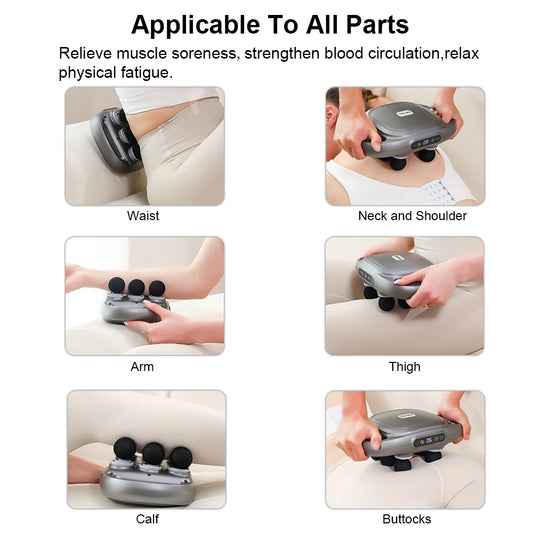 Applicable To All Parts

Relieve muscle soreness, strengthen blood circulation,relax physical fatigue.

Waist

Neck and Shoulder

Arm

Thigh

Calf

Buttocks